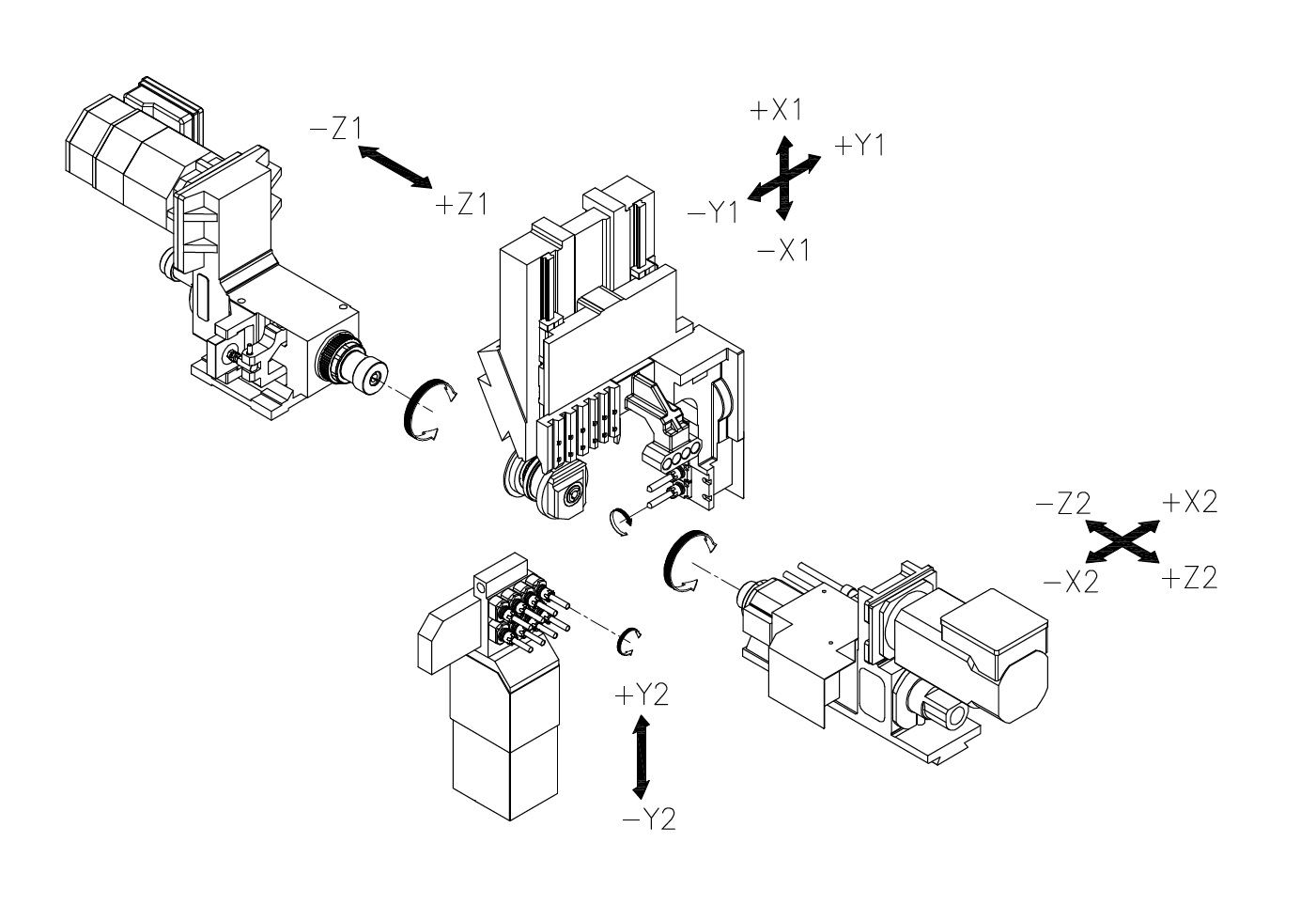 −Z1
+Z1
+X1
+Y1
−Y1
−X1
−Z2
+X2
−X2
+Z2
+Y2
−Y2