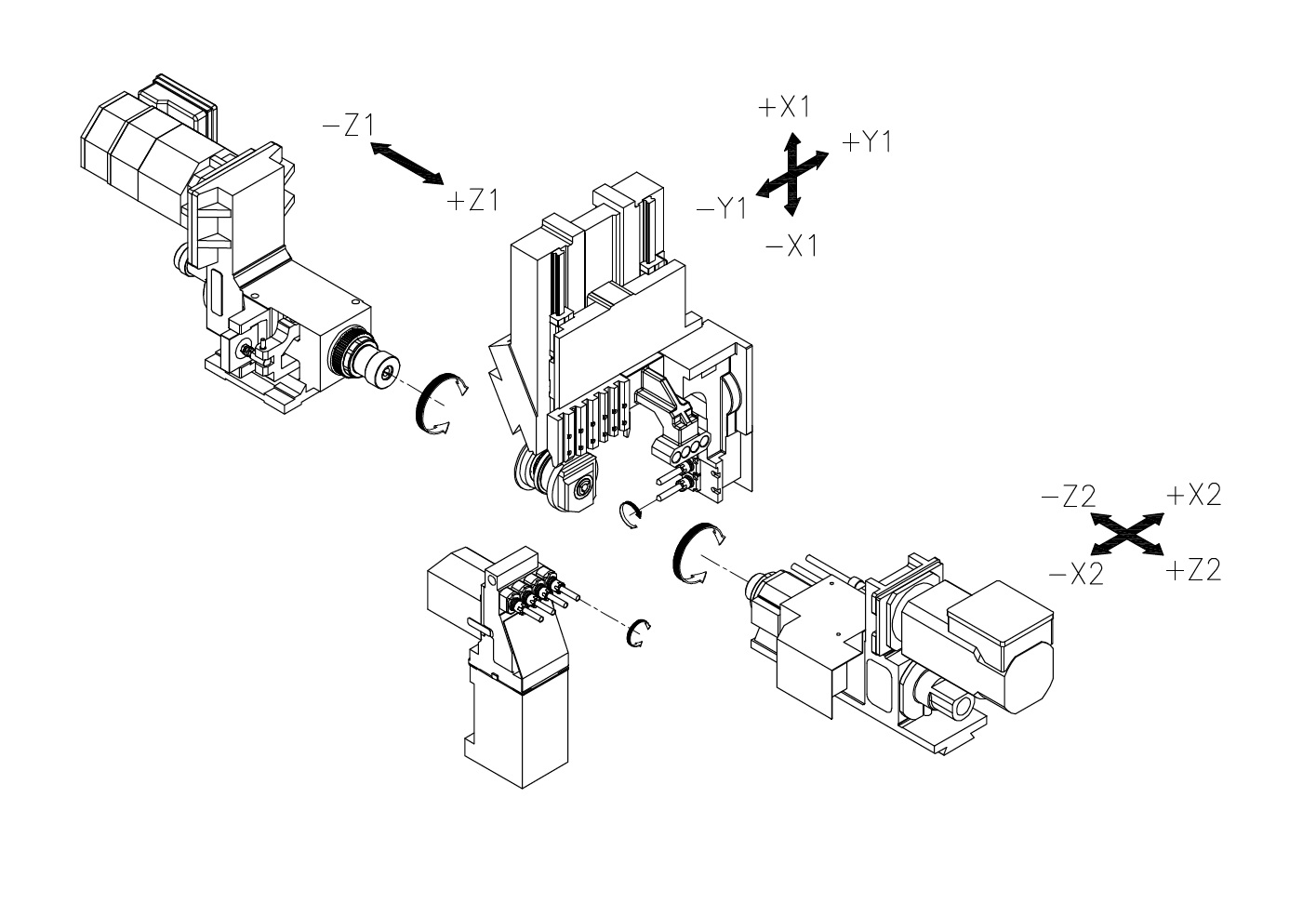 −Z1
+Z1
+X1
+Y1
−Y1
−X1
−Z2
+X2
−X2
+Z2